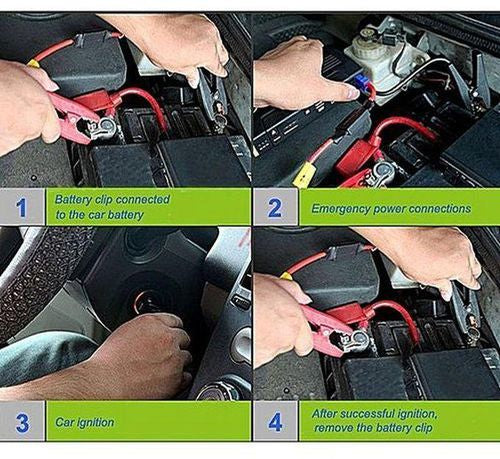 1
Battery clip connected to the car battery

2
Emergency power connections

3
Car ignition

4
After successful ignition, remove the battery clip