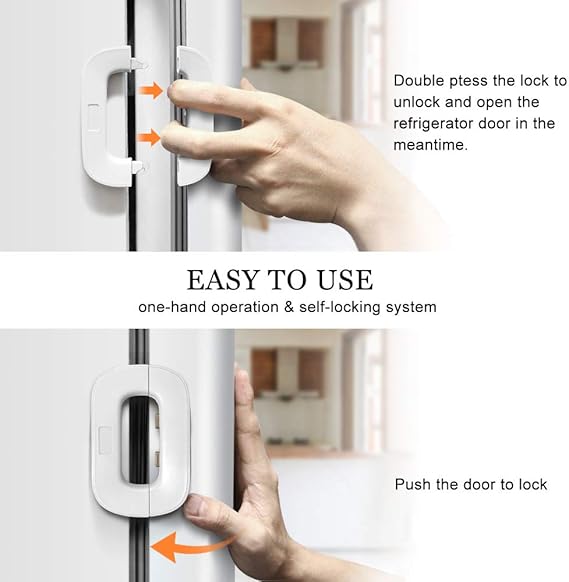 Double ptess the lock to unlock and open the refrigerator door in the meantime.

EASY TO USE
one-hand operation & self-locking system

Push the door to lock