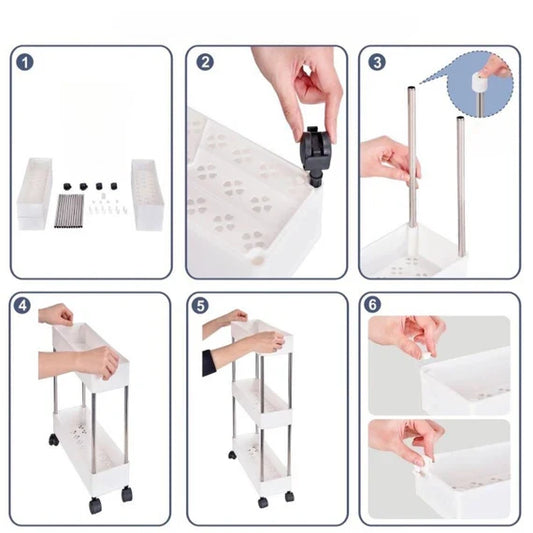 1

2

3

4

5

6