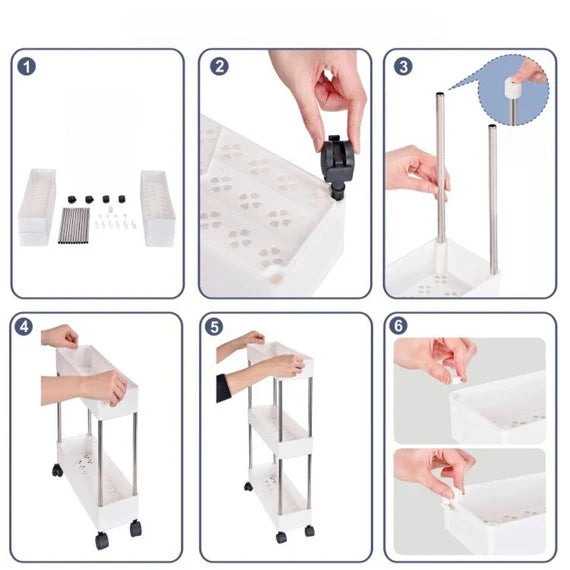 1
2
3
4
5
6