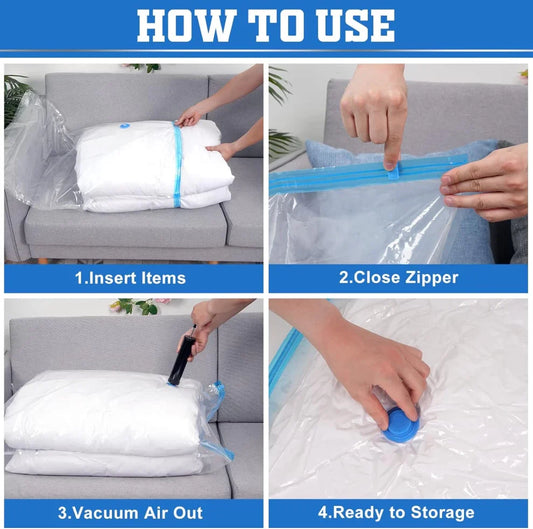 HOW TO USE

1.Insert Items

2.Close Zipper

3.Vacuum Air Out

4.Ready to Storage